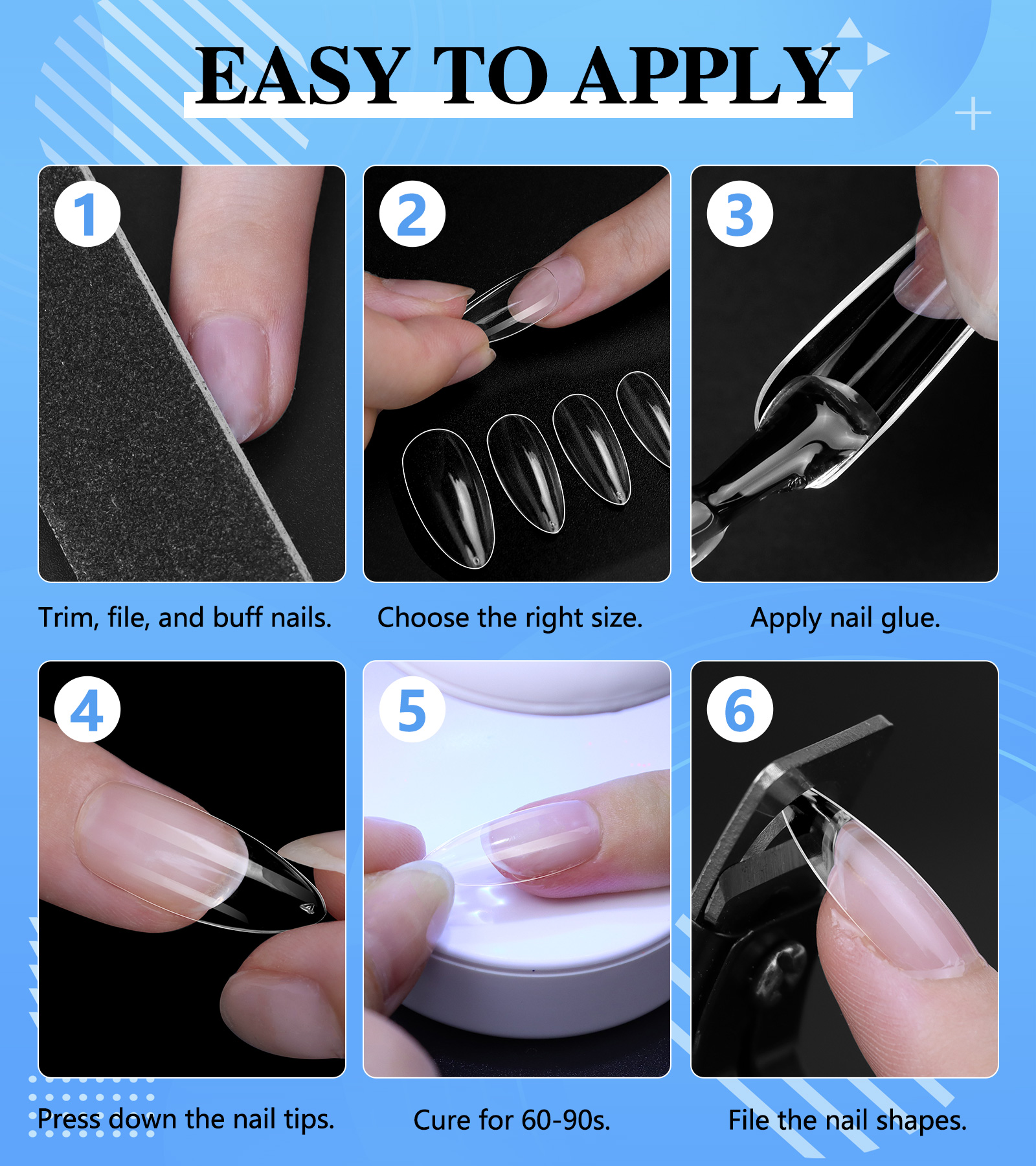 EASY TO APPLY

1

Trim, file, and buff nails.

2

Choose the right size.

3

Apply nail glue.

4

Press down the nail tips.

5

Cure for 60-90s.

6

File the nail shapes.